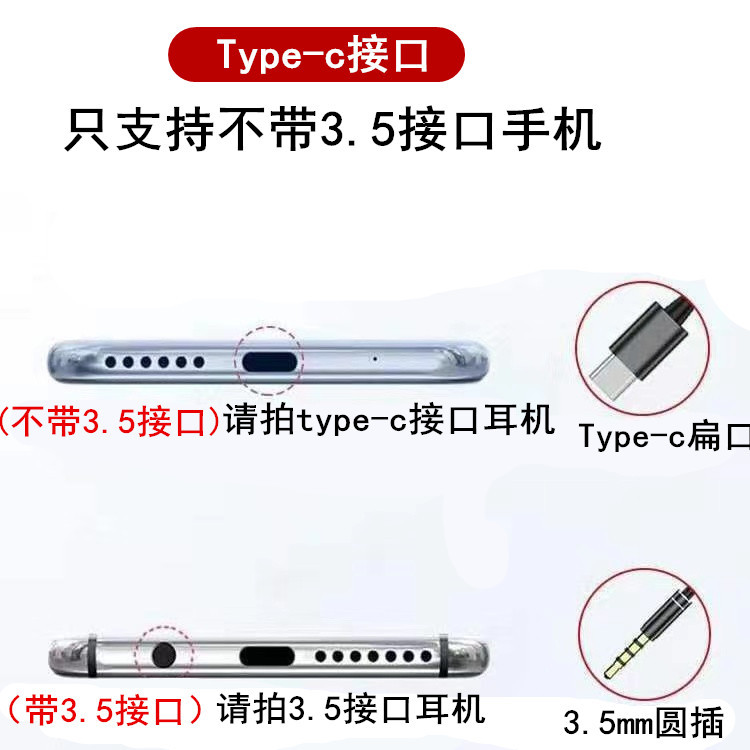 Type-c接口

只支持不带3.5接口手机

(不带3.5接口)请拍type-c接口耳机

Type-c扁口

（带3.5接口）请拍3.5接口耳机

3.5mm圆插