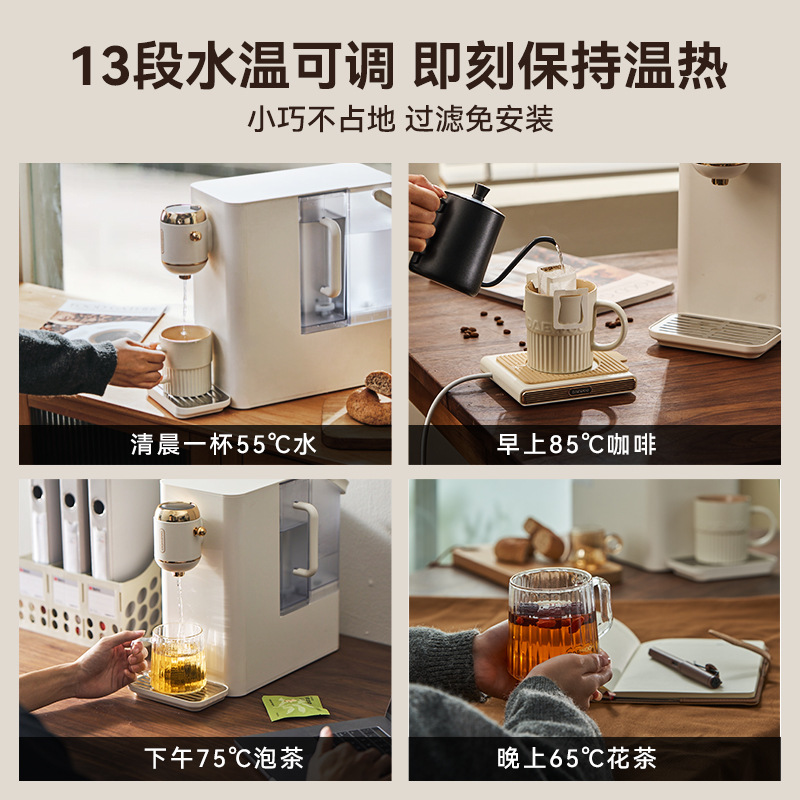 13段水温可调 即刻保持温热

小巧不占地 过滤免安装

清晨一杯55℃水

早上85℃咖啡

下午75℃泡茶

晚上65℃花茶