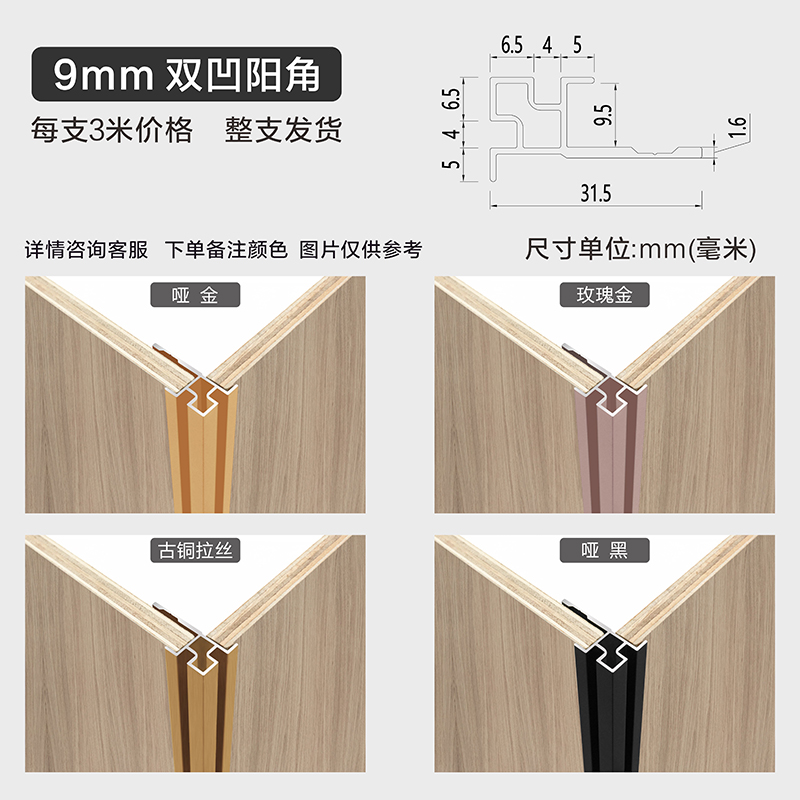 9mm 双凹阳角

每支3米价格 整支发货

6.5 4 5
6.5
4
5
9.5
1.6
31.5

详情咨询客服 下单备注颜色 图片仅供参考

尺寸单位:mm(毫米)

哑 金

玫瑰金

古铜拉丝

哑 黑