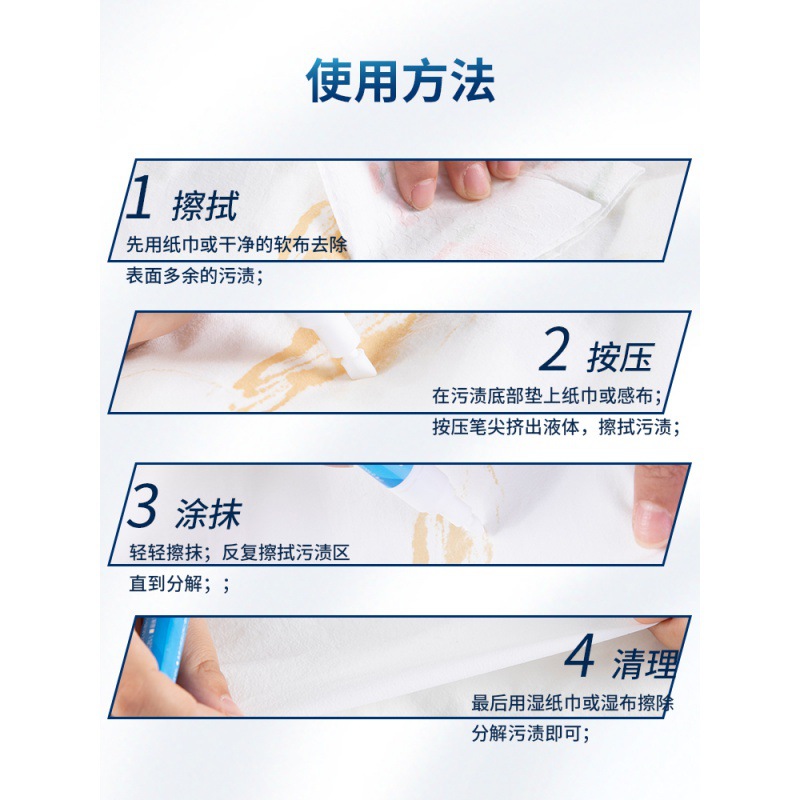 使用方法

1 擦拭

先用纸巾或干净的软布去除表面多余的污渍；

2 按压

在污渍底部垫上纸巾或感布；按压笔尖挤出液体，擦拭污渍；

3 涂抹

轻轻擦抹；反复擦拭污渍区直到分解；；

4 清理

最后用湿纸巾或湿布擦除分解污渍即可；