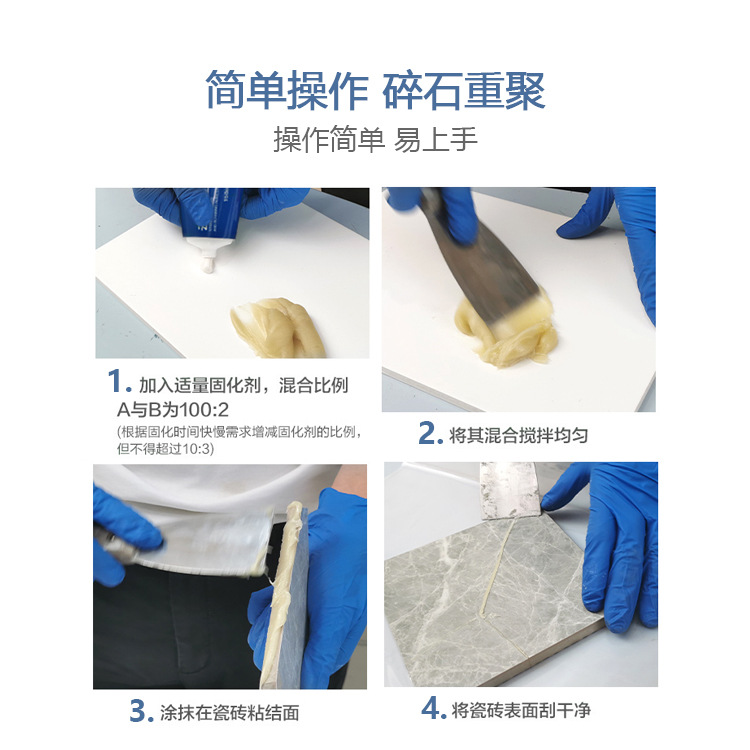 简单操作 碎石重聚

操作简单 易上手

1. 加入适量固化剂，混合比例 A与B为100:2
(根据固化时间快慢需求增减固化剂的比例，但不得超过10:3)

2. 将其混合搅拌均匀

3. 涂抹在瓷砖粘结面

4. 将瓷砖表面刮干净