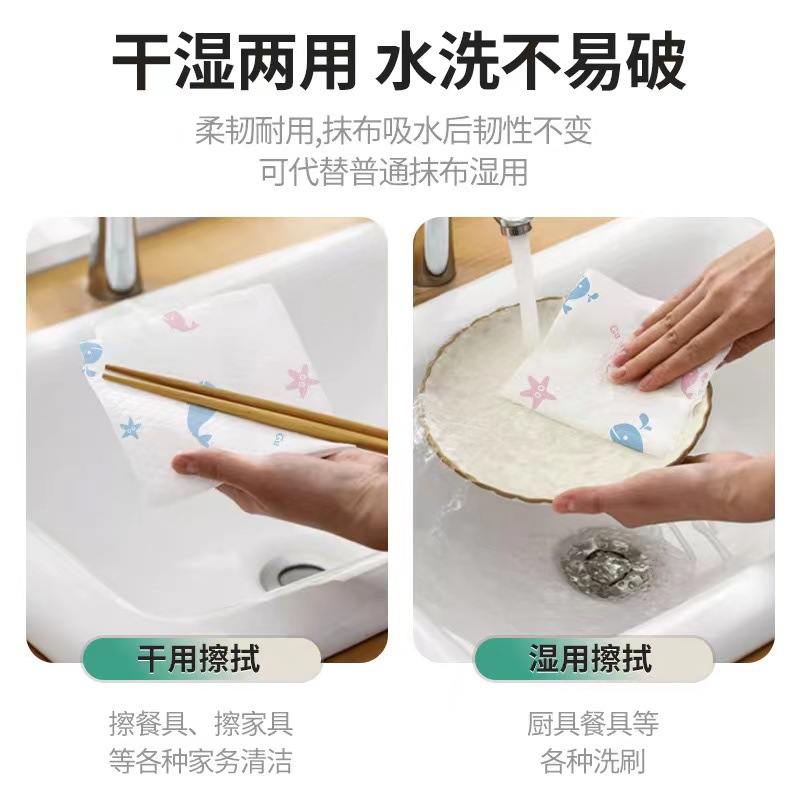 干湿两用 水洗不易破

柔韧耐用,抹布吸水后韧性不变
可代替普通抹布湿用

干用擦拭

擦餐具、擦家具
等各种家务清洁

湿用擦拭

厨具餐具等
各种洗刷