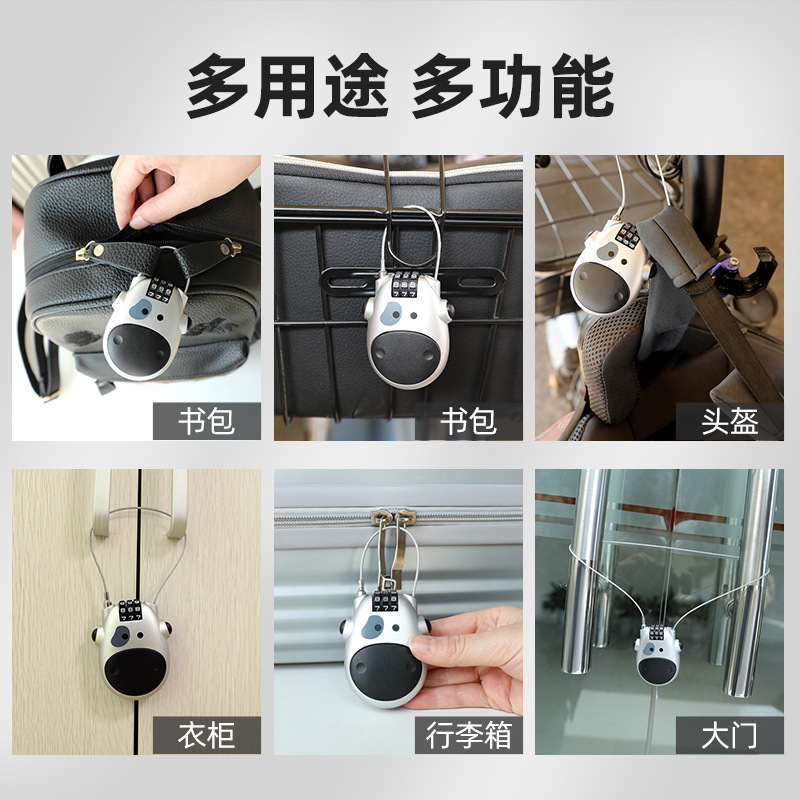 多用途 多功能

书包

书包

头盔

衣柜

行李箱

大门