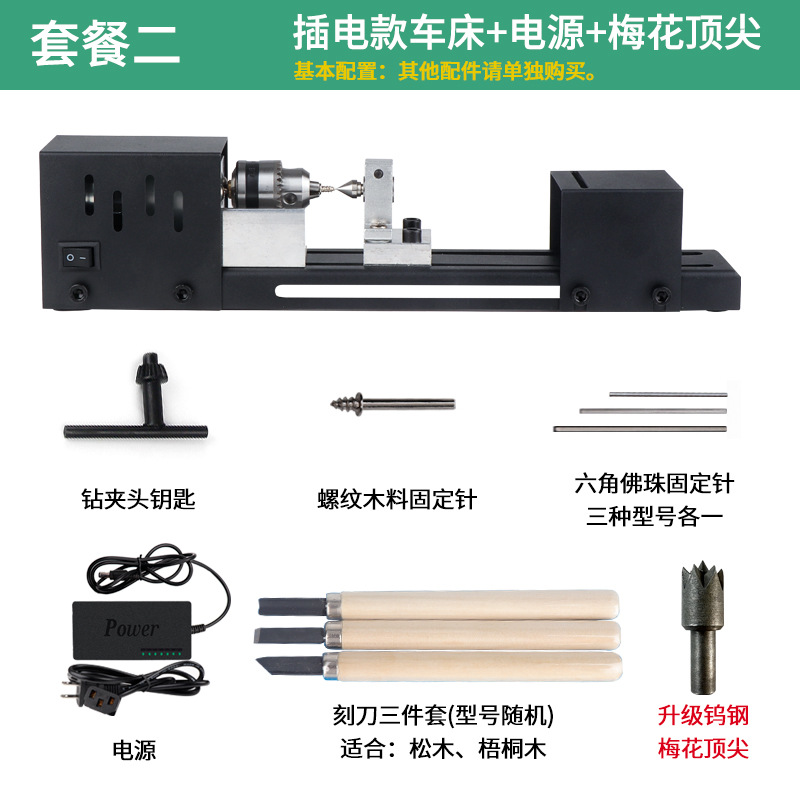 套餐二

插电款车床+电源+梅花顶尖

基本配置：其他配件请单独购买。

钻夹头钥匙

螺纹木料固定针

六角佛珠固定针
三种型号各一

Power

电源

刻刀三件套(型号随机)
适合：松木、梧桐木

升级钨钢
梅花顶尖