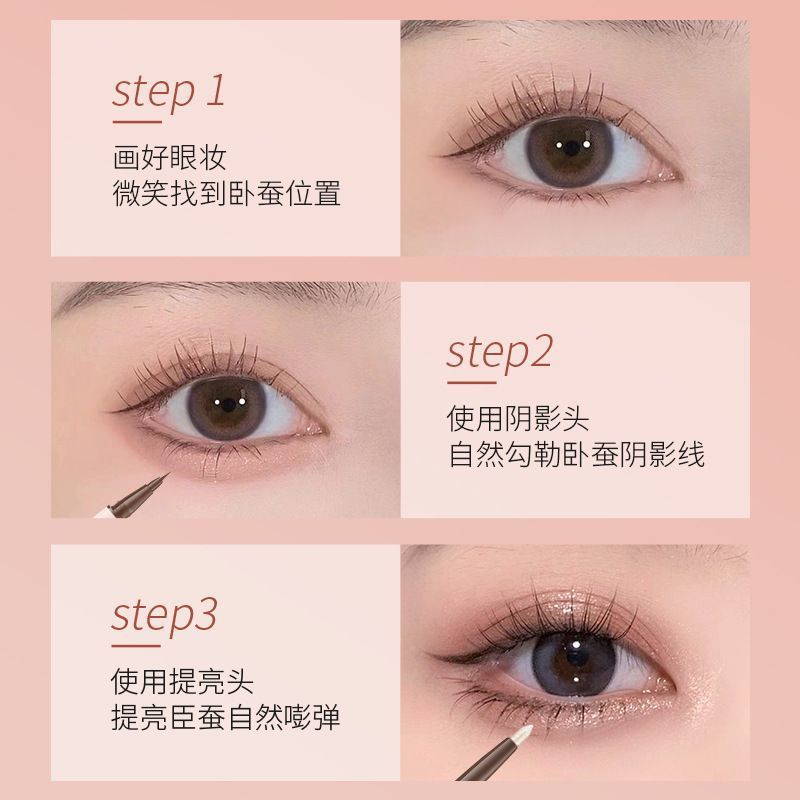 step 1

画好眼妆
微笑找到卧蚕位置

step2

使用阴影头
自然勾勒卧蚕阴影线

step3

使用提亮头
提亮臣蚕自然嘭弹