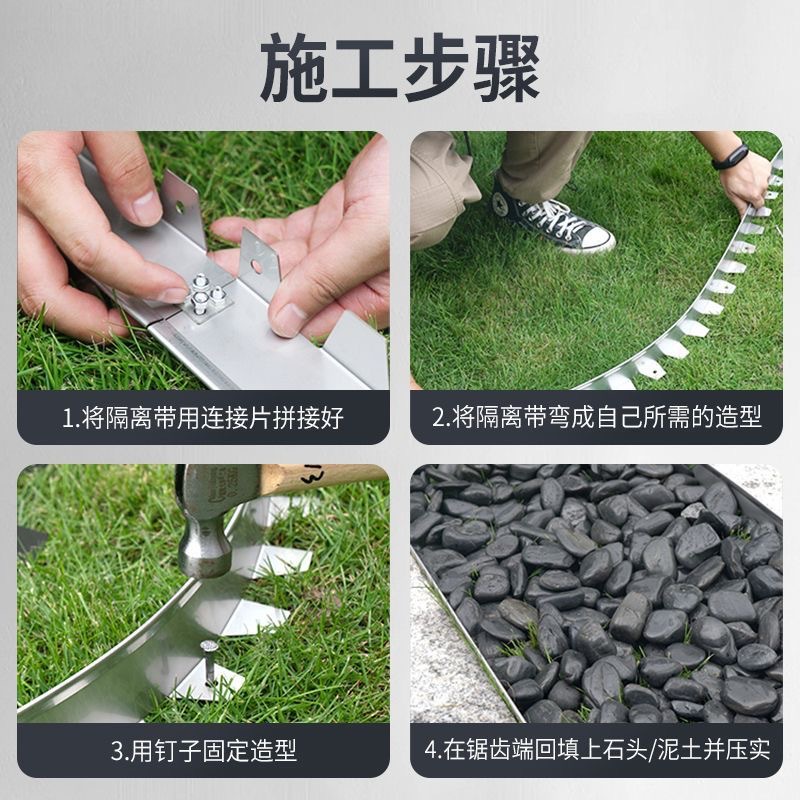 施工步骤

1.将隔离带用连接片拼接好

2.将隔离带弯成自己所需的造型

3.用钉子固定造型

4.在锯齿端回填上石头/泥土并压实