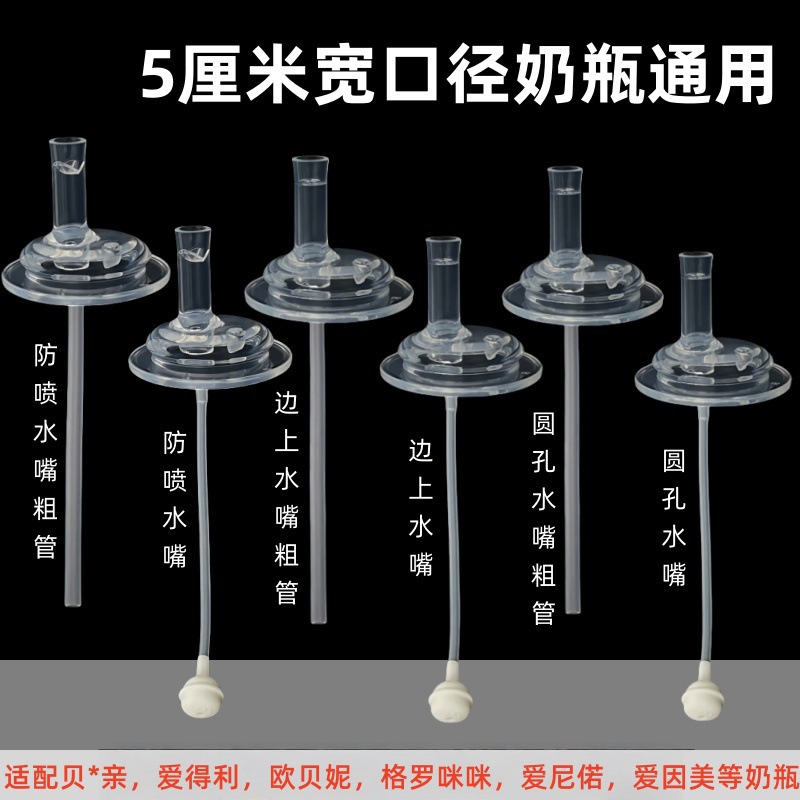 5厘米宽口径奶瓶通用

防喷水嘴粗管

防喷水嘴

边上水嘴粗管

边上水嘴

圆孔水嘴粗管

圆孔水嘴

适配贝*亲，爱得利，欧贝妮，格罗咪咪，爱尼偌，爱因美等奶瓶