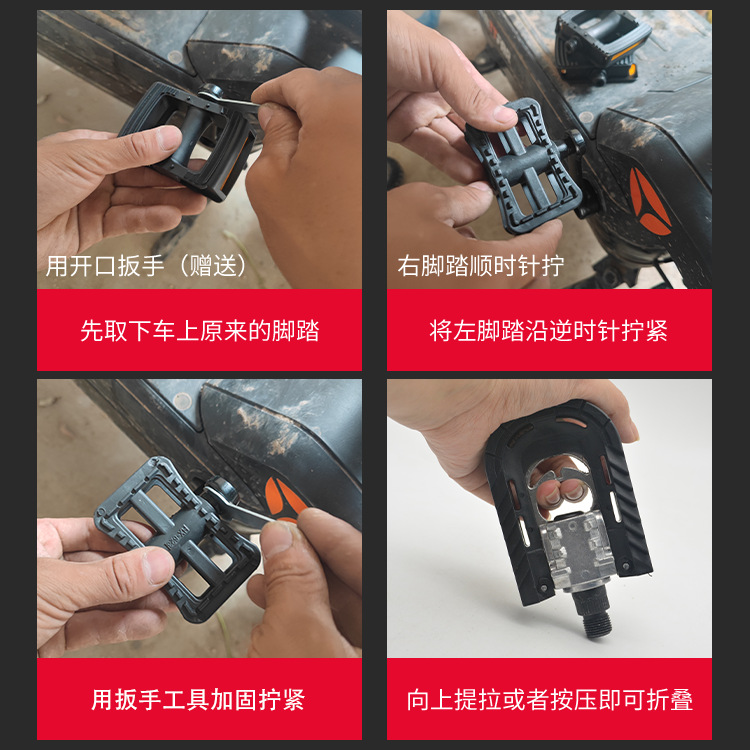 用开口扳手（赠送）

先取下车上原来的脚踏

右脚踏顺时针拧

将左脚踏沿逆时针拧紧

用扳手工具加固拧紧

向上提拉或者按压即可折叠