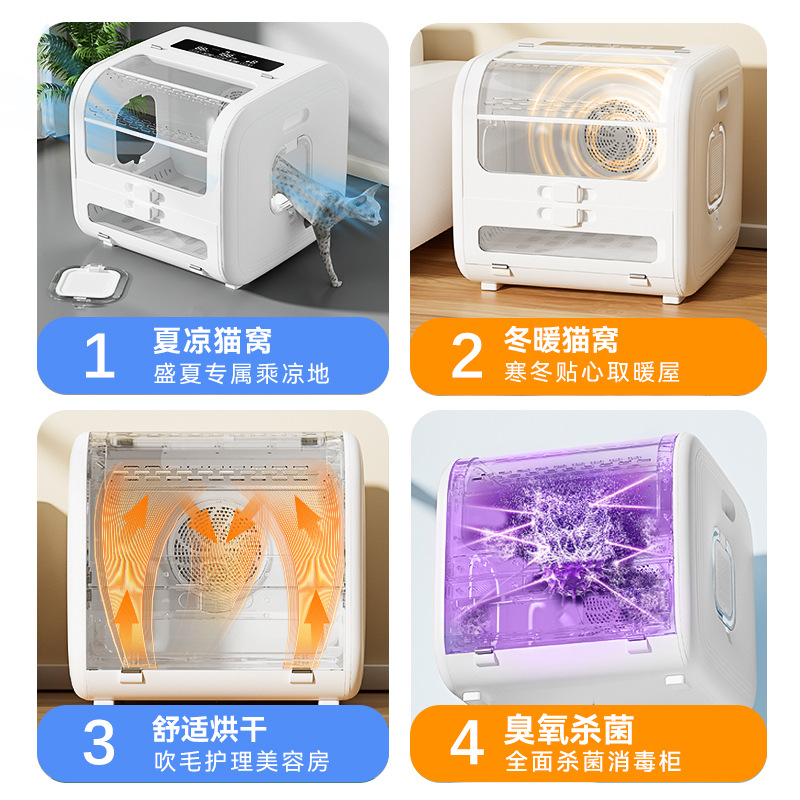 1 夏凉猫窝
盛夏专属乘凉地

2 冬暖猫窝
寒冬贴心取暖屋

3 舒适烘干
吹毛护理美容房

4 臭氧杀菌
全面杀菌消毒柜