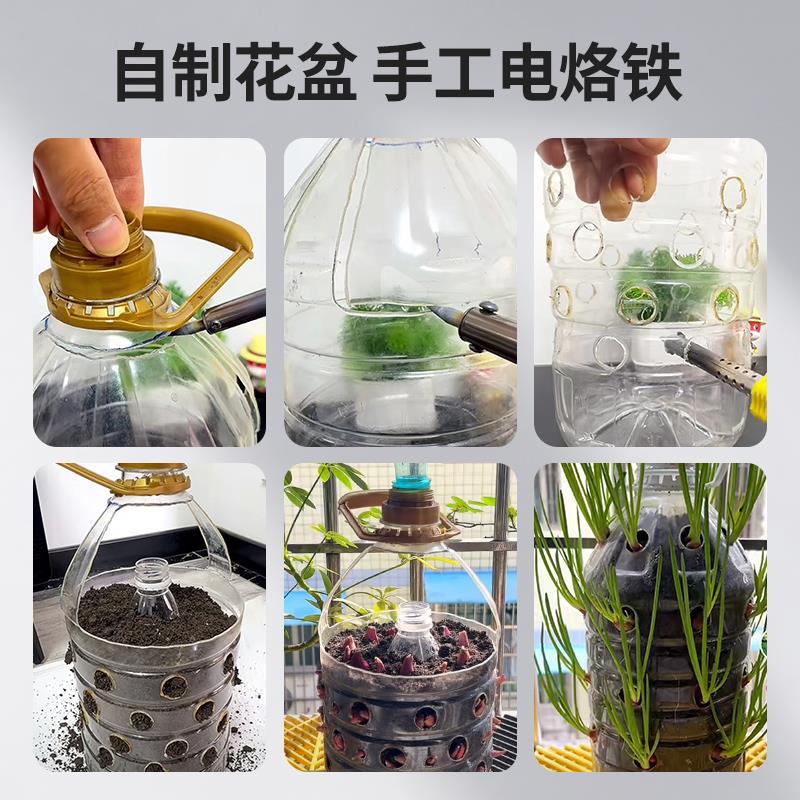 自制花盆 手工电烙铁