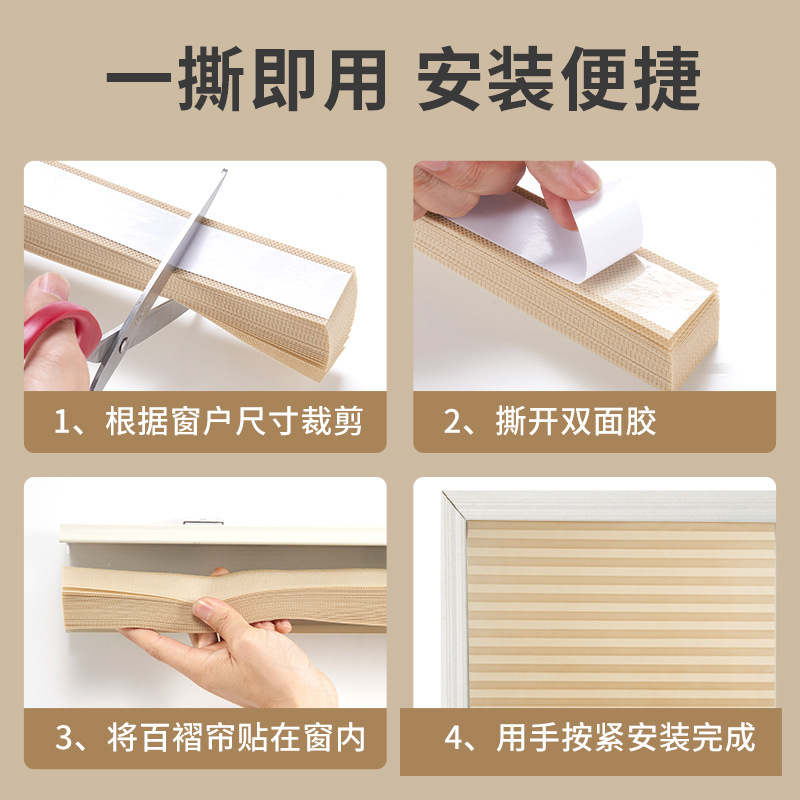 一撕即用 安装便捷

1、根据窗户尺寸裁剪

2、撕开双面胶

3、将百褶帘贴在窗内

4、用手按紧安装完成