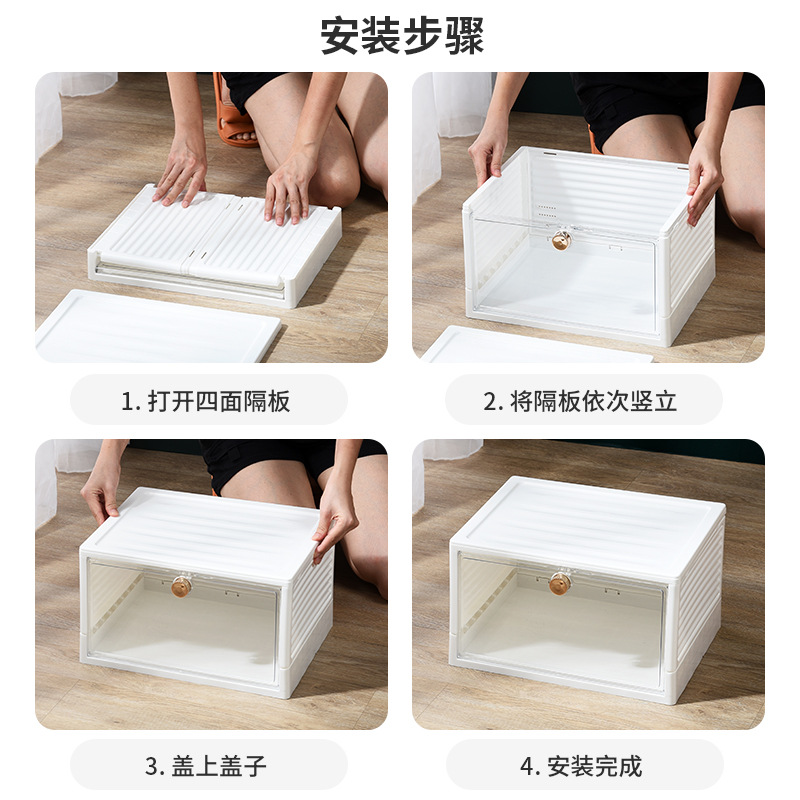 安装步骤

1. 打开四面隔板

2. 将隔板依次竖立

3. 盖上盖子

4. 安装完成