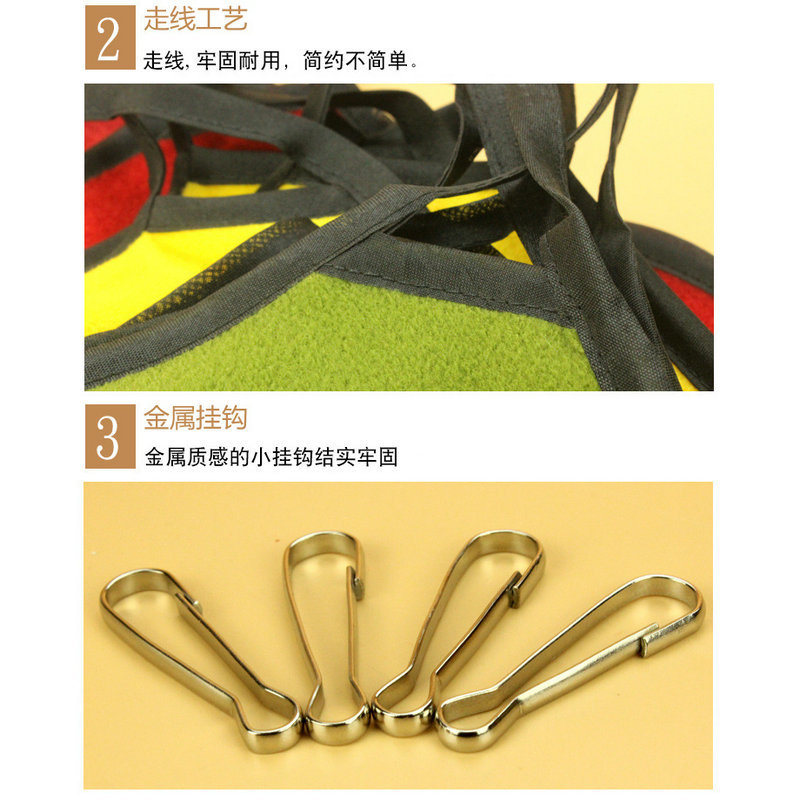 2 走线工艺

走线, 牢固耐用, 简约不简单。

3 金属挂钩

金属质感的小挂钩结实牢固