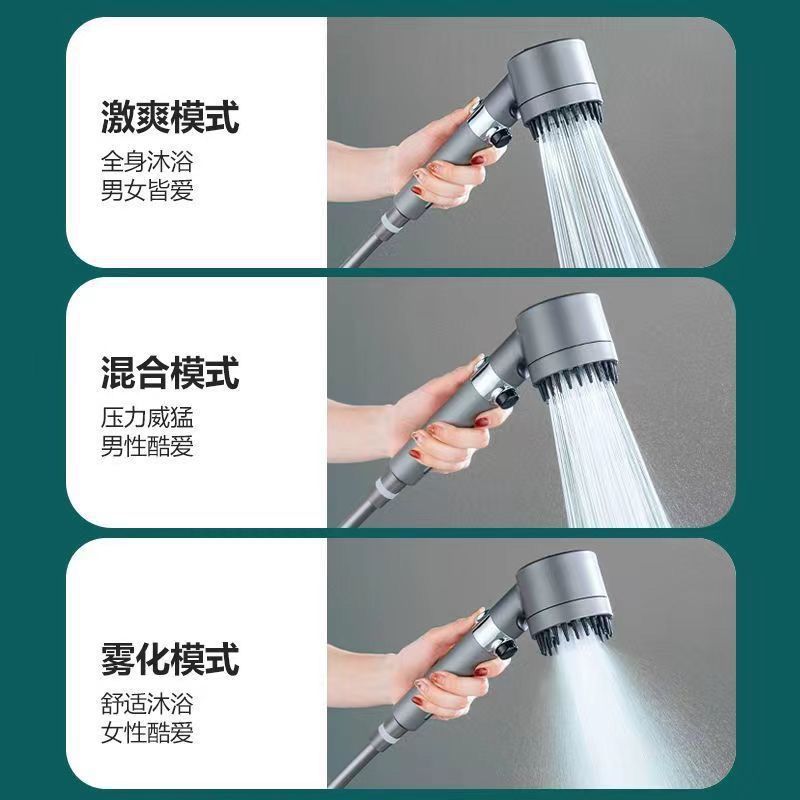 激爽模式

全身沐浴
男女皆爱

混合模式

压力威猛
男性酷爱

雾化模式

舒适沐浴
女性酷爱