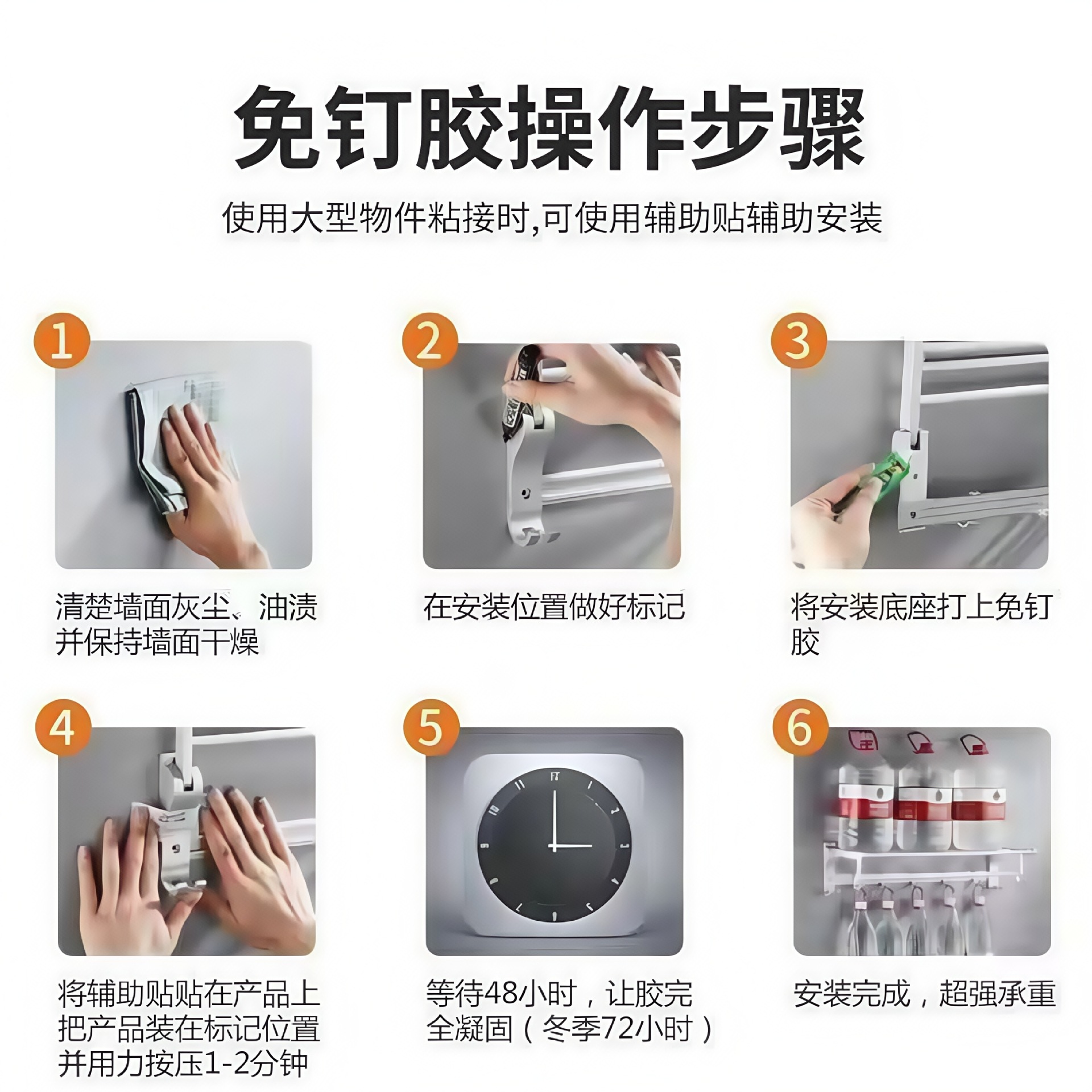 免钉胶操作步骤

使用大型物件粘接时,可使用辅助贴辅助安装

1

清楚墙面灰尘、油渍并保持墙面干燥

2

在安装位置做好标记

3

将安装底座打上免钉胶

4

将辅助贴贴在产品上把产品装在标记位置并用力按压1-2分钟

5

等待48小时，让胶完全凝固（冬季72小时）

6

安装完成，超强承重