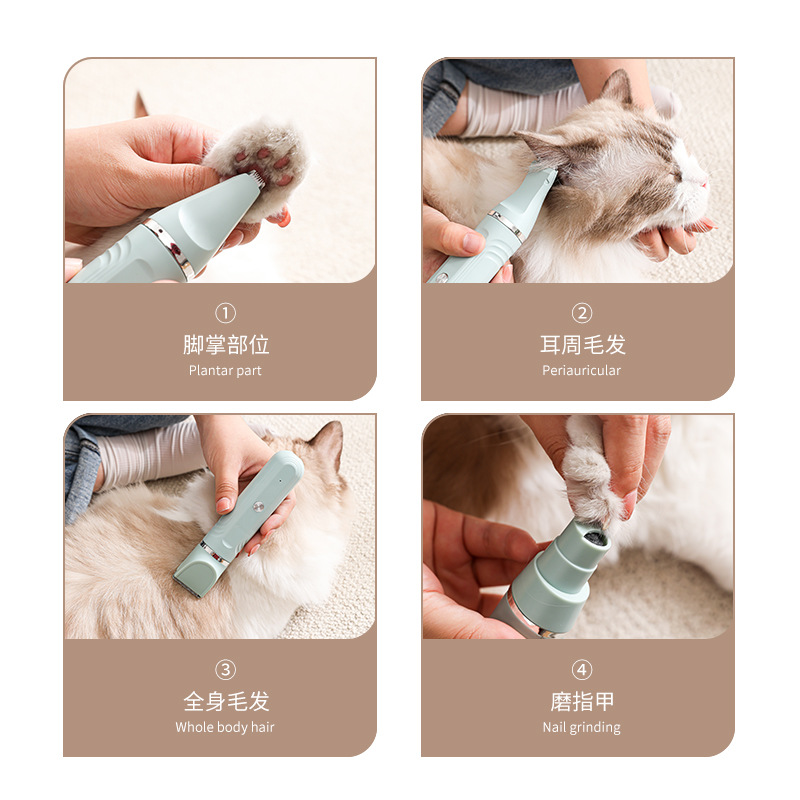 ①
脚掌部位
Plantar part

②
耳周毛发
Periauricular

③
全身毛发
Whole body hair

④
磨指甲
Nail grinding