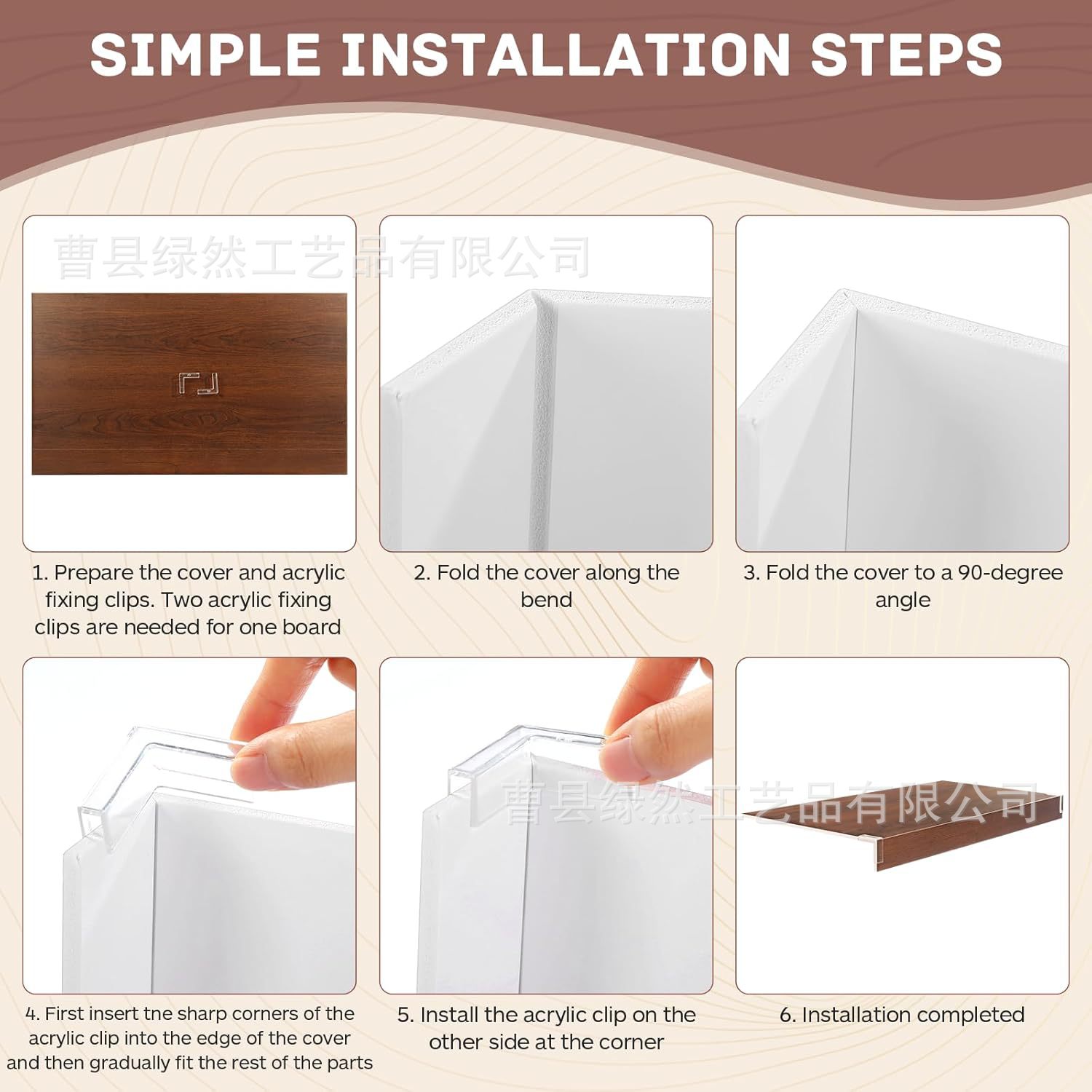 SIMPLE INSTALLATION STEPS

曹县绿然工艺品有限公司

1. Prepare the cover and acrylic fixing clips. Two acrylic fixing clips are needed for one board

2. Fold the cover along the bend

3. Fold the cover to a 90-degree angle

曹县绿然工艺品有限公司

4. First insert tne sharp corners of the acrylic clip into the edge of the cover and then gradually fit the rest of the parts

5. Install the acrylic clip on the other side at the corner

6. Installation completed