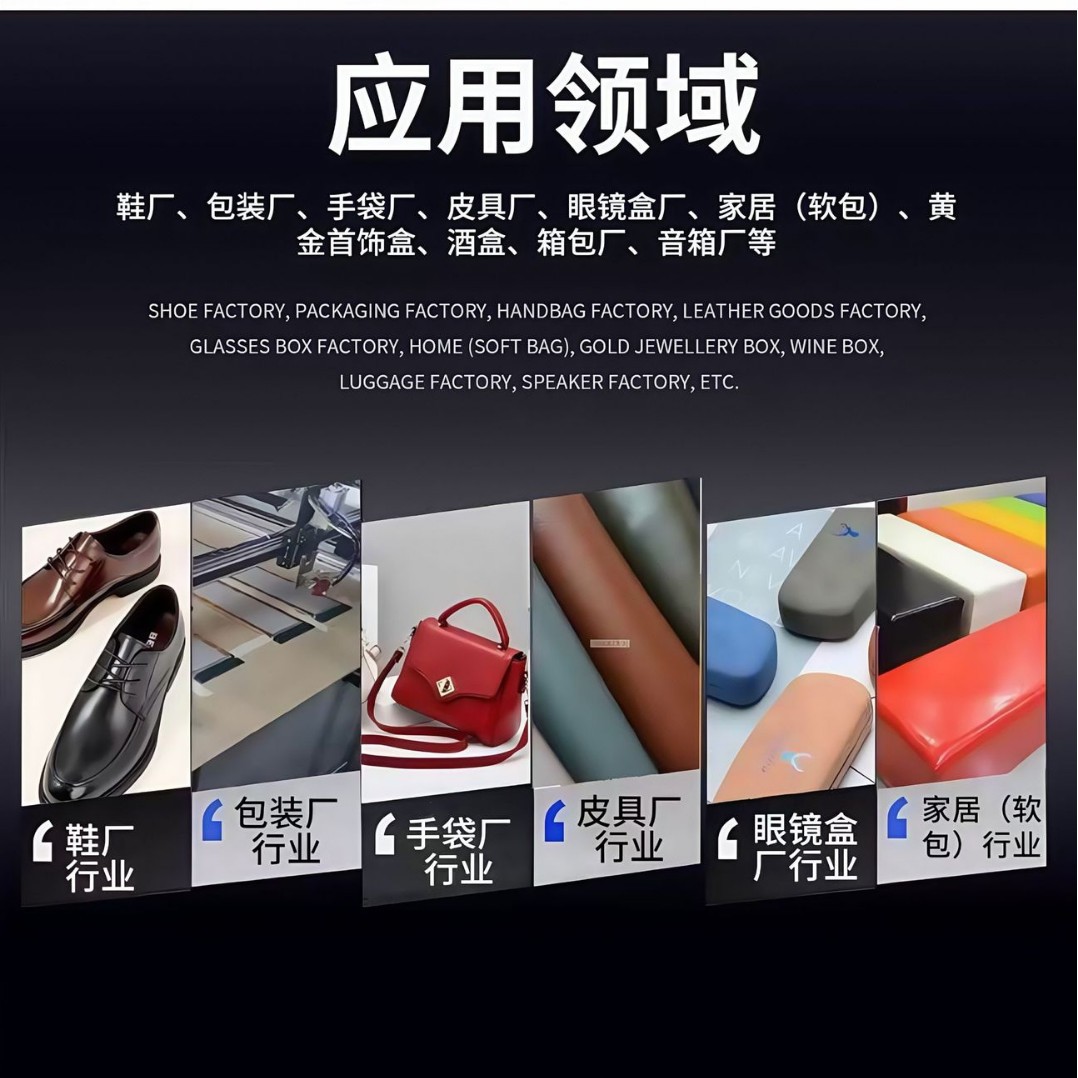 应用领域

鞋厂、包装厂、手袋厂、皮具厂、眼镜盒厂、家居（软包）、黄金首饰盒、酒盒、箱包厂、音箱厂等

SHOE FACTORY, PACKAGING FACTORY, HANDBAG FACTORY, LEATHER GOODS FACTORY, GLASSES BOX FACTORY, HOME (SOFT BAG), GOLD JEWELLERY BOX, WINE BOX, LUGGAGE FACTORY, SPEAKER FACTORY, ETC.

鞋厂行业

包装厂行业

手袋厂行业

皮具厂行业

眼镜盒厂行业

家居（软包）行业