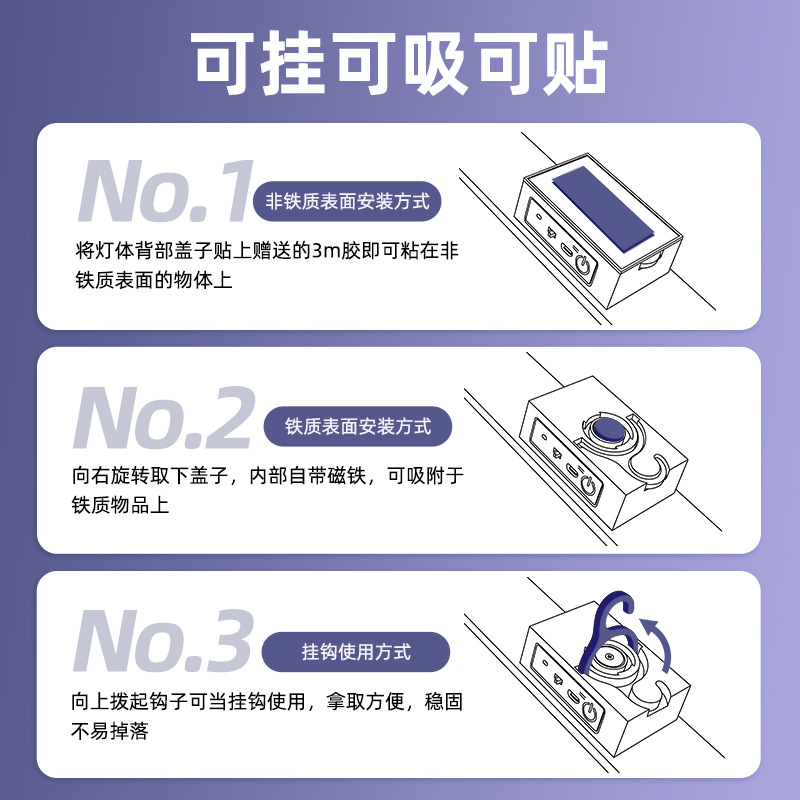 可挂可吸可贴

No.1
非铁质表面安装方式
将灯体背部盖子贴上赠送的3m胶即可粘在非铁质表面的物体上

No.2
铁质表面安装方式
向右旋转取下盖子，内部自带磁铁，可吸附于铁质物品上

No.3
挂钩使用方式
向上拨起钩子可当挂钩使用，拿取方便，稳固不易掉落