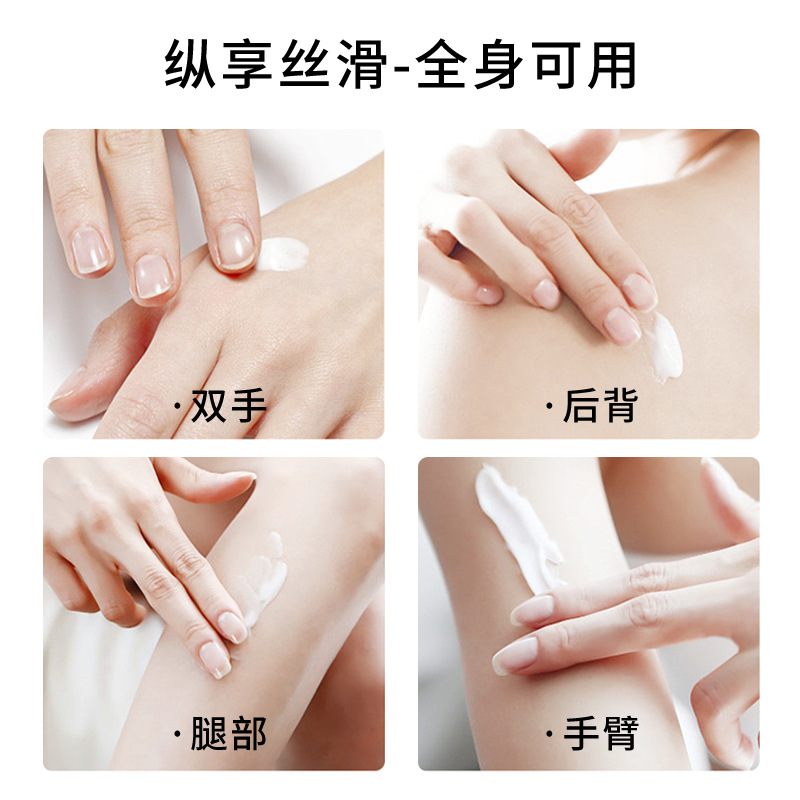 纵享丝滑-全身可用

·双手

·后背

·腿部

·手臂