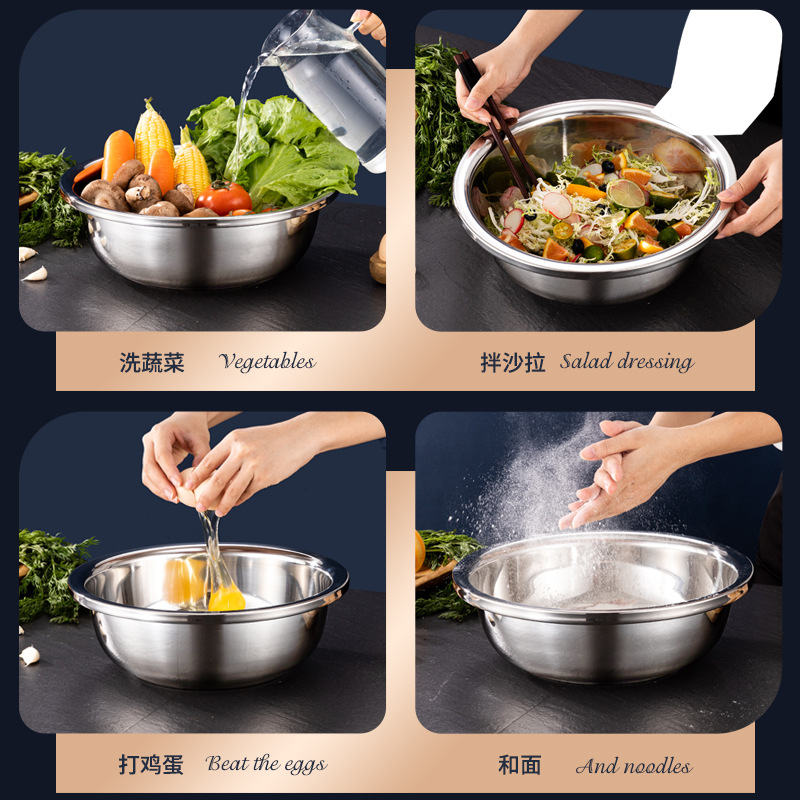 洗蔬菜 Vegetables

拌沙拉 Salad dressing

打鸡蛋 Beat the eggs

和面 And noodles