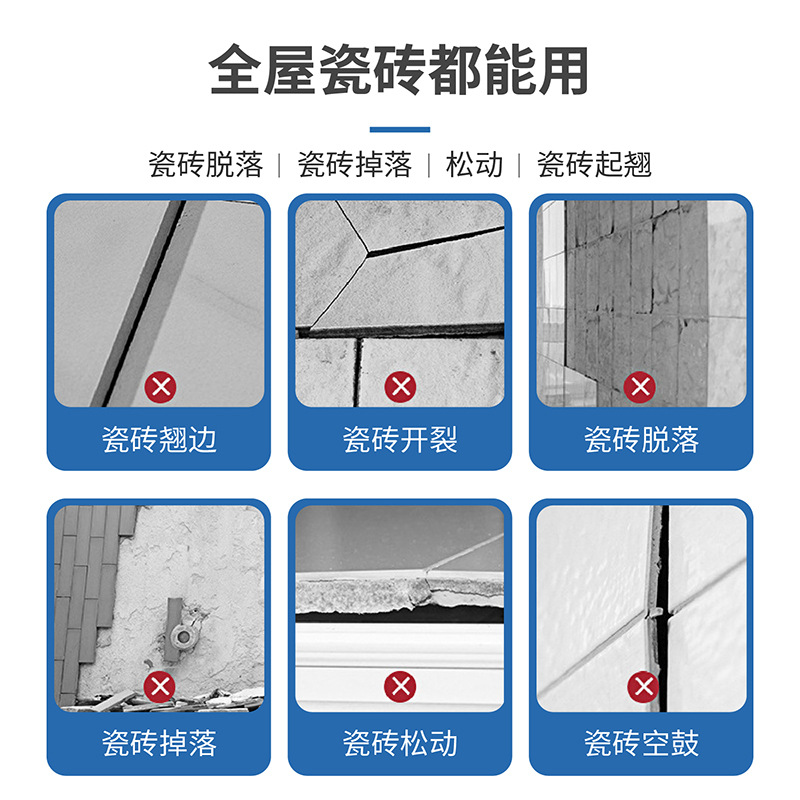 全屋瓷砖都能用

瓷砖脱落 | 瓷砖掉落 | 松动 | 瓷砖起翘

瓷砖翘边

瓷砖开裂

瓷砖脱落

瓷砖掉落

瓷砖松动

瓷砖空鼓