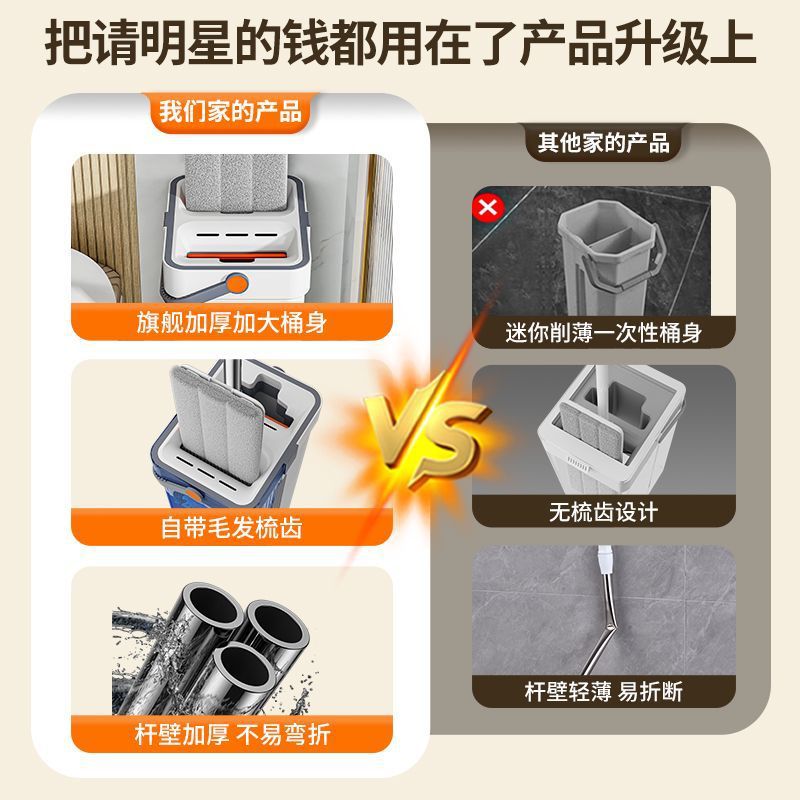 把请明星的钱都用在了产品升级上

我们家的产品

旗舰加厚加大桶身

自带毛发梳齿

杆壁加厚 不易弯折

VS

其他家的产品

迷你削薄一次性桶身

无梳齿设计

杆壁轻薄 易折断