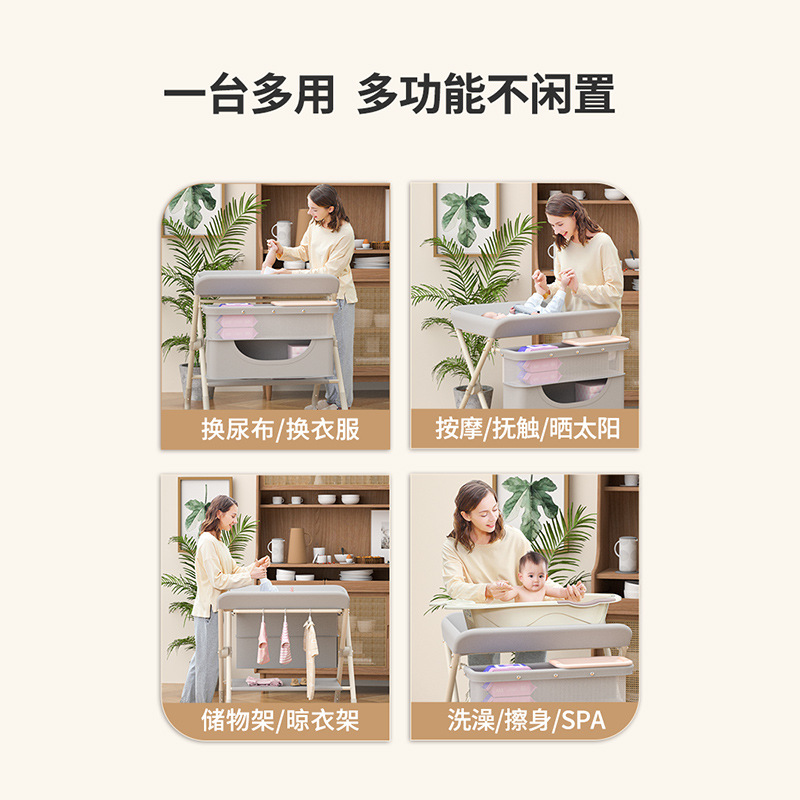 一台多用 多功能不闲置

换尿布/换衣服

按摩/抚触/晒太阳

储物架/晾衣架

洗澡/擦身/SPA