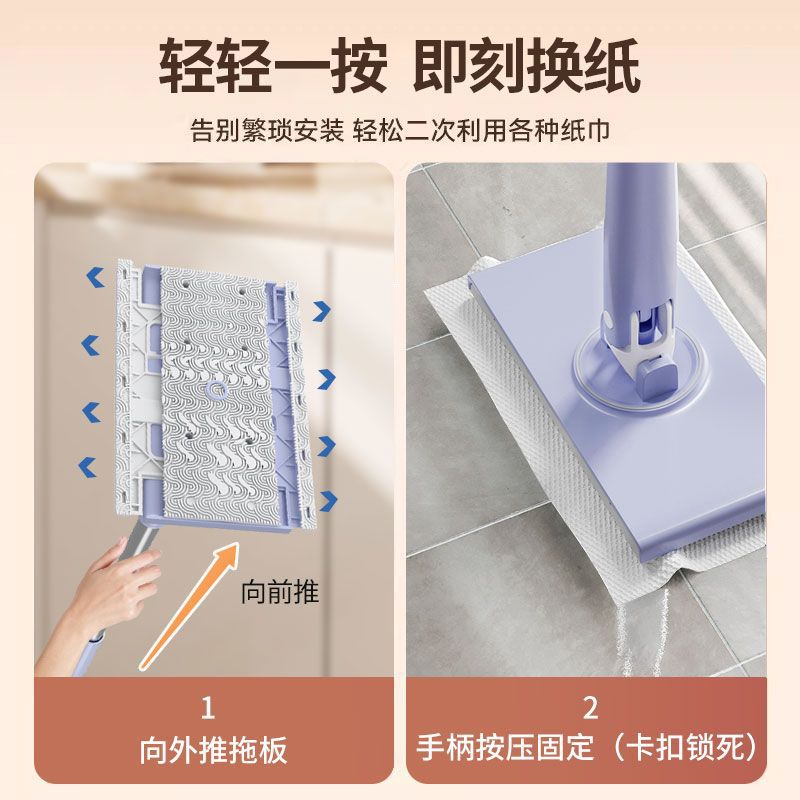 轻轻一按 即刻换纸

告别繁琐安装 轻松二次利用各种纸巾

向前推

1
向外推拖板

2
手柄按压固定（卡扣锁死）