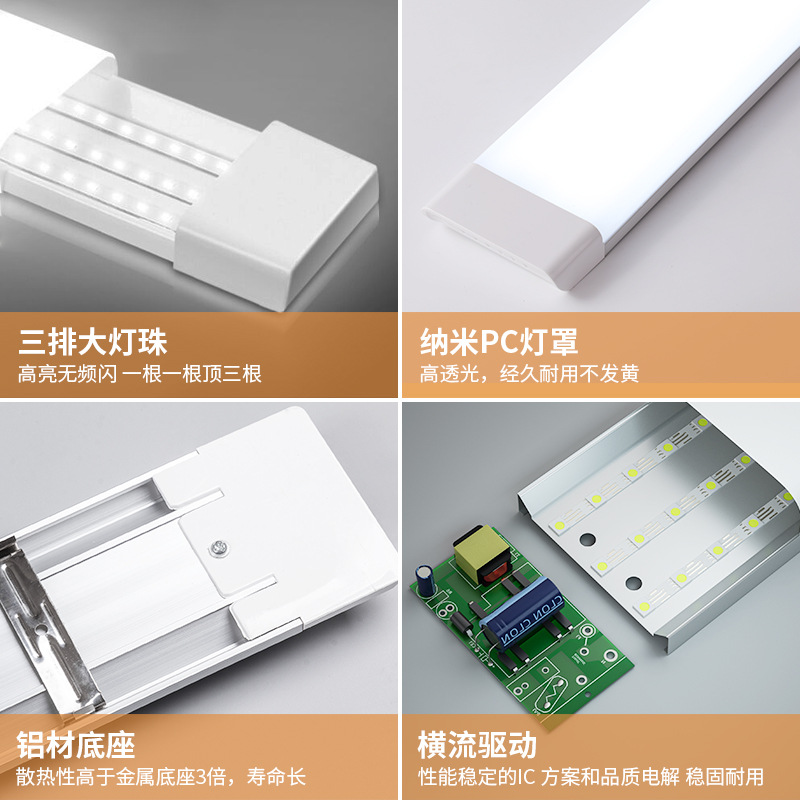 三排大灯珠
高亮无频闪 一根一根顶三根

纳米PC灯罩
高透光，经久耐用不发黄

铝材底座
散热性高于金属底座3倍，寿命长

横流驱动
性能稳定的IC 方案和品质电解 稳固耐用