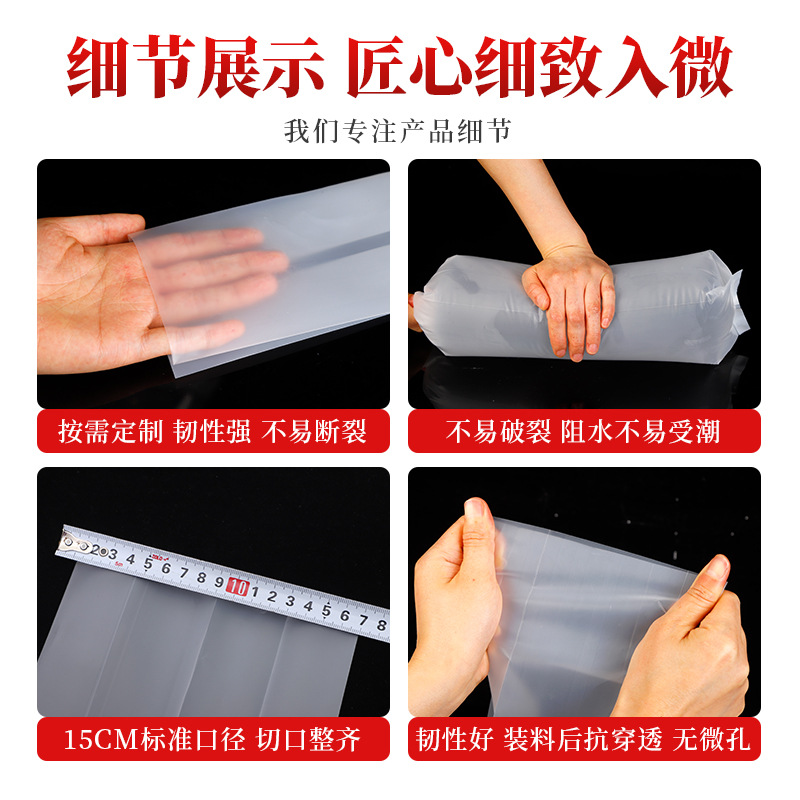 细节展示 匠心细致入微

我们专注产品细节

按需定制 韧性强 不易断裂

不易破裂 阻水不易受潮

2 3 4 5 6 7 8 9 10 1 2 3 4 5 6 7 8

15CM标准口径 切口整齐

韧性好 装料后抗穿透 无微孔