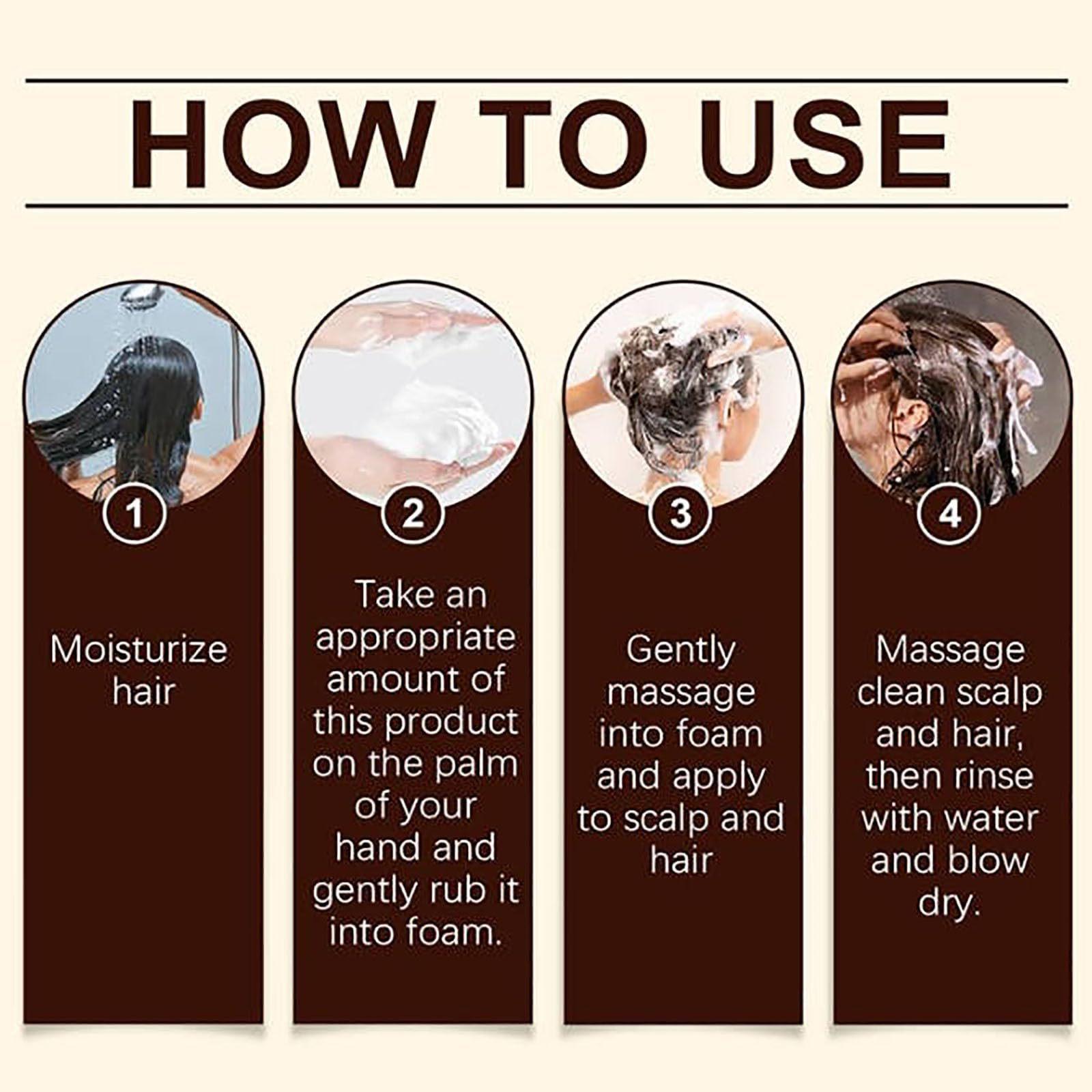 HOW TO USE

1

Moisturize hair

2

Take an appropriate amount of this product on the palm of your hand and gently rub it into foam.

3

Gently massage into foam and apply to scalp and hair

4

Massage clean scalp and hair, then rinse with water and blow dry.