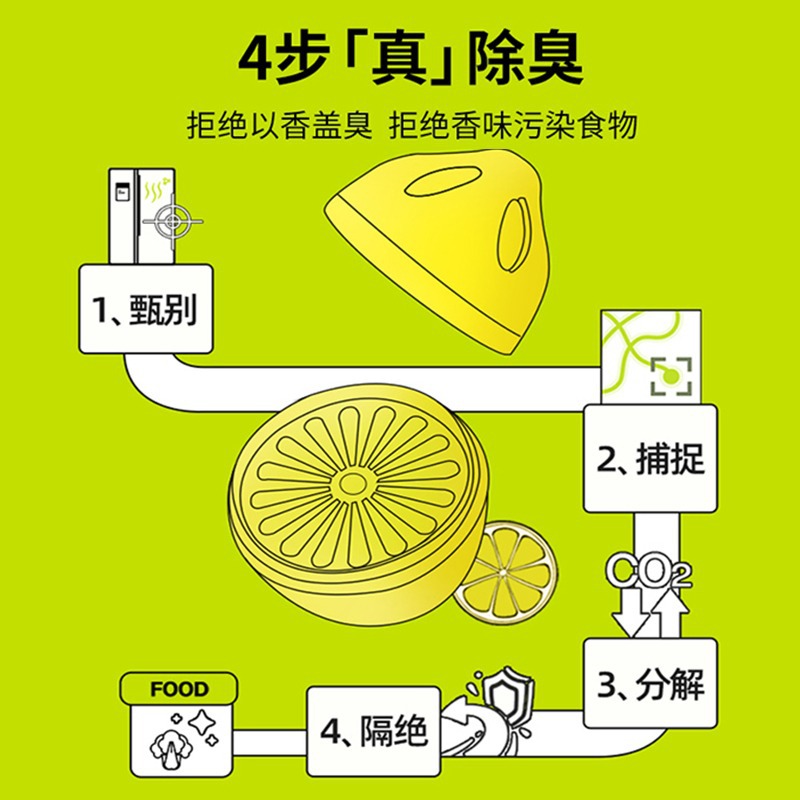 4步「真」除臭

拒绝以香盖臭 拒绝香味污染食物

1、甄别

2、捕捉

$CO_2$

3、分解

4、隔绝

FOOD