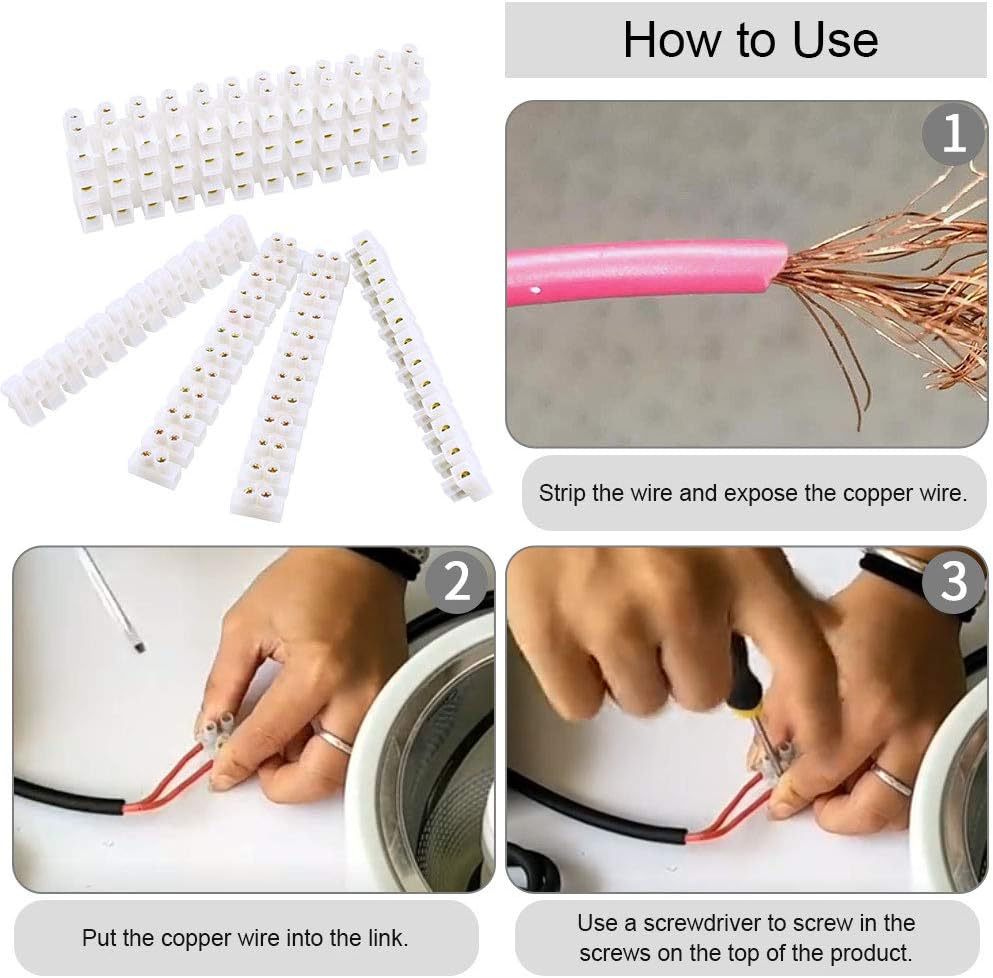 How to Use

1

Strip the wire and expose the copper wire.

2

Put the copper wire into the link.

3

Use a screwdriver to screw in the screws on the top of the product.