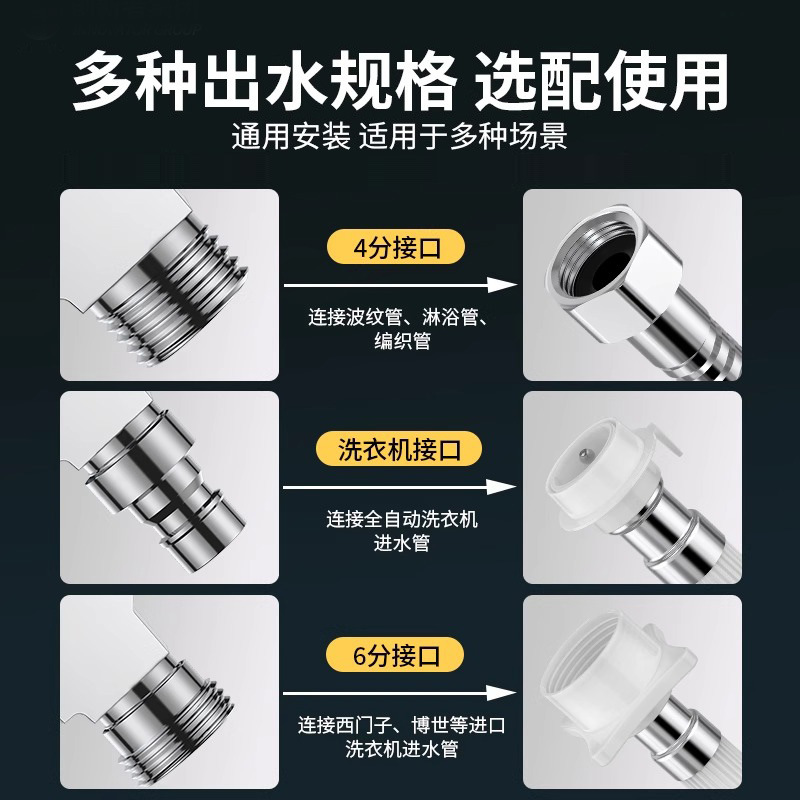 多种出水规格 选配使用
通用安装 适用于多种场景

4分接口
连接波纹管、淋浴管、编织管

洗衣机接口
连接全自动洗衣机进水管

6分接口
连接西门子、博世等进口洗衣机进水管