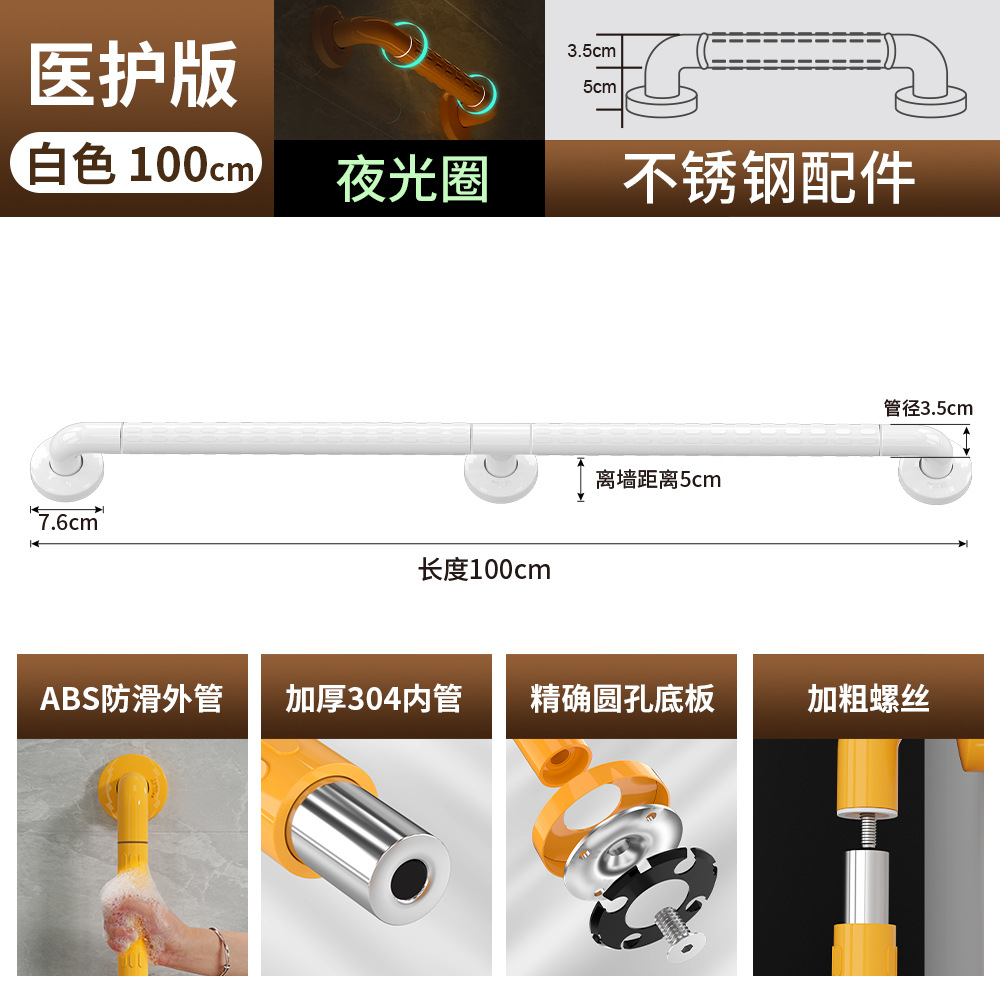 医护版

白色 100cm

夜光圈

3.5cm
5cm

不锈钢配件

管径3.5cm

离墙距离5cm

7.6cm

长度100cm

ABS防滑外管

加厚304内管

精确圆孔底板

加粗螺丝