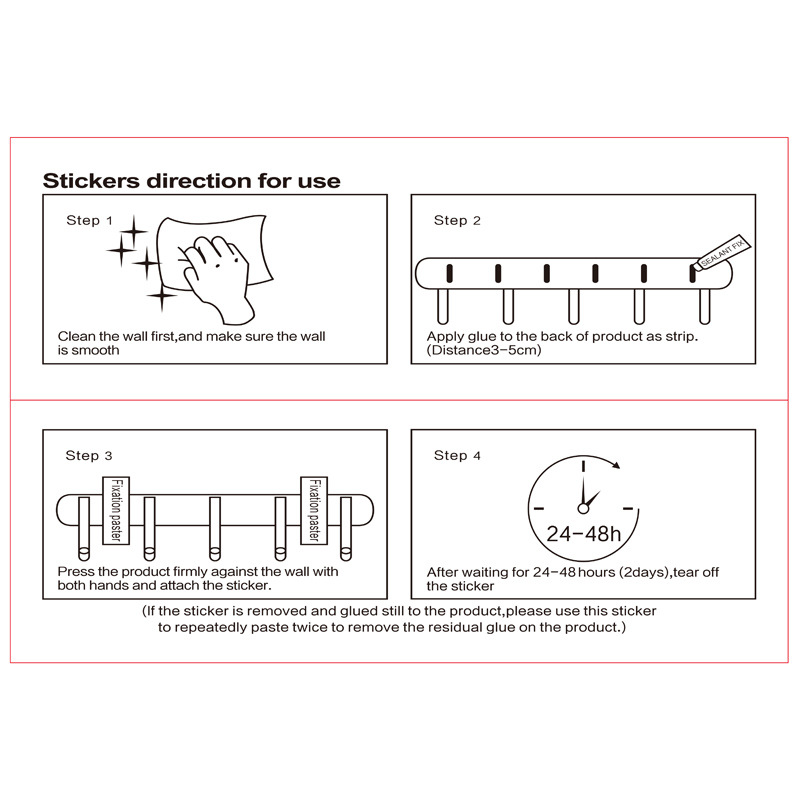 Stickers direction for use

Step 1

Clean the wall first,and make sure the wall is smooth

Step 2

SEALANT FIX

Apply glue to the back of product as strip. (Distance3-5cm)

Step 3

Fixation paster

Fixation paster

Press the product firmly against the wall with both hands and attach the sticker.

Step 4

24-48h

After waiting for 24-48 hours (2days),tear off the sticker

(If the sticker is removed and glued still to the product,please use this sticker to repeatedly paste twice to remove the residual glue on the product.)