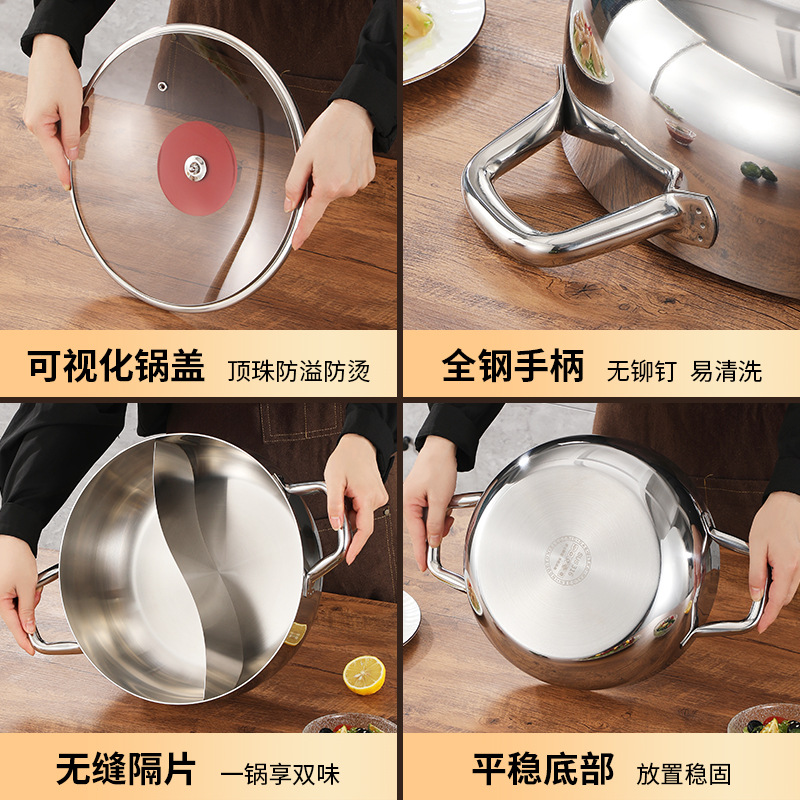 可视化锅盖 顶珠防溢防烫

全钢手柄 无铆钉 易清洗

无缝隔片 一锅享双味

平稳底部 放置稳固